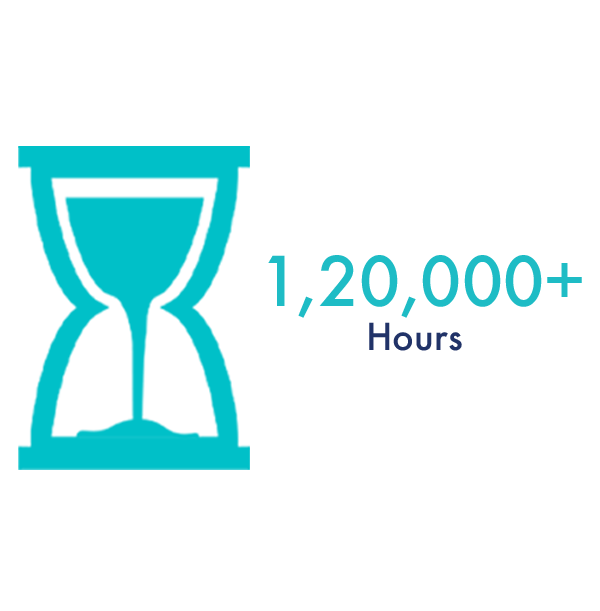 1,20,000+
Hours