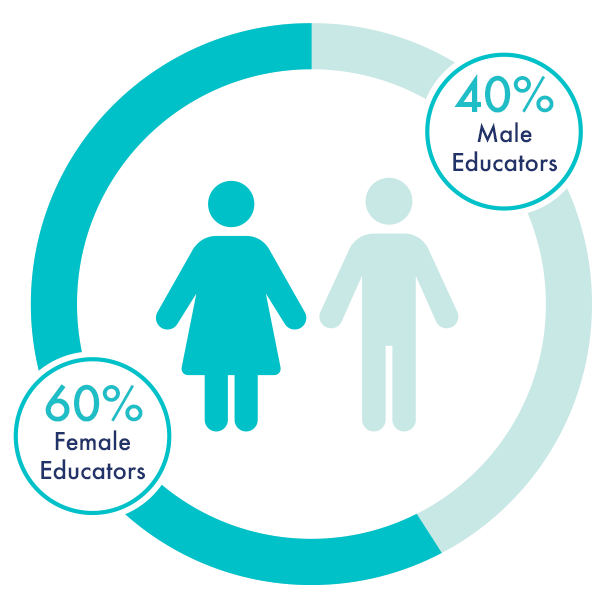 40%
Male Educators

60%
Female Educators